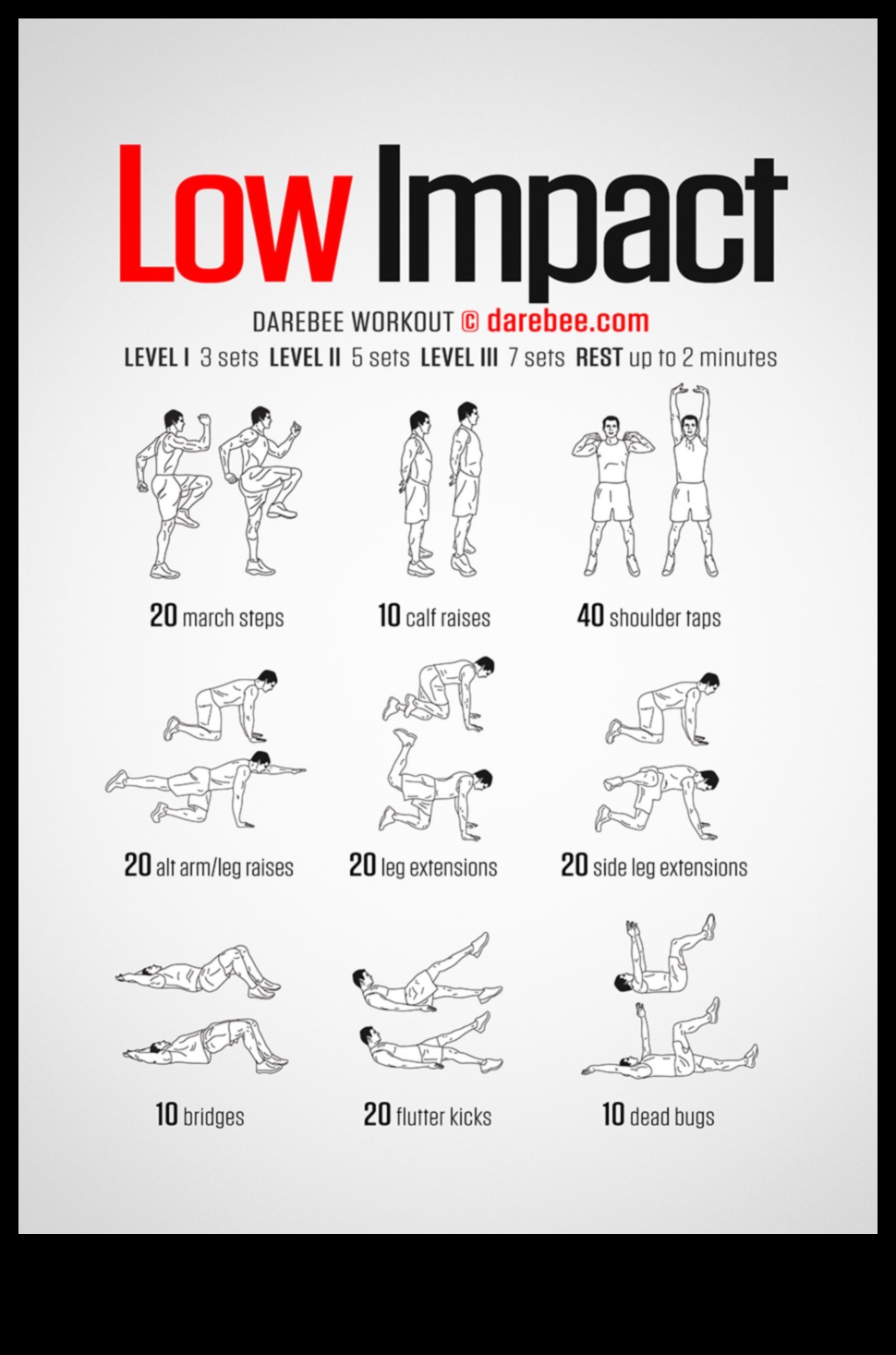 Low Impact

DAREBEE WORKOUT © darebee.com

LEVEL I 3 sets LEVEL II 5 sets LEVEL III 7 sets REST up to 2 minutes

20 march steps

10 calf raises

40 shoulder taps

20 alt arm/leg raises

20 leg extensions

20 side leg extensions

10 bridges

20 flutter kicks

10 dead bugs